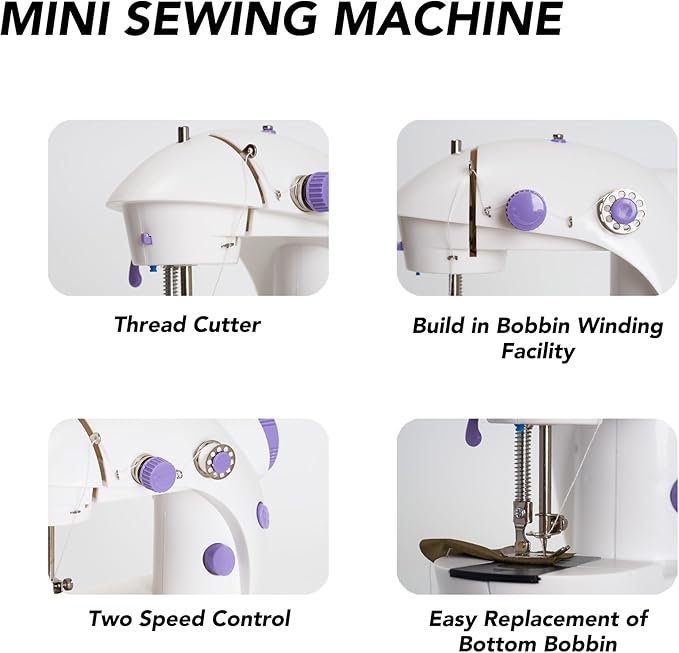 MINI SEWING MACHINE

Thread Cutter

Build in Bobbin Winding Facility

Two Speed Control

Easy Replacement of Bottom Bobbin